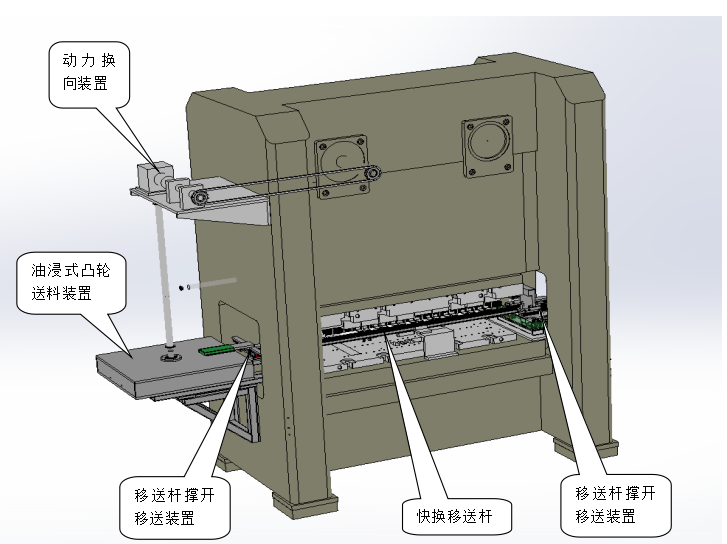 动力换向装置

油浸式凸轮送料装置

移送杆撑开移送装置

快换移送杆

移送杆撑开移送装置